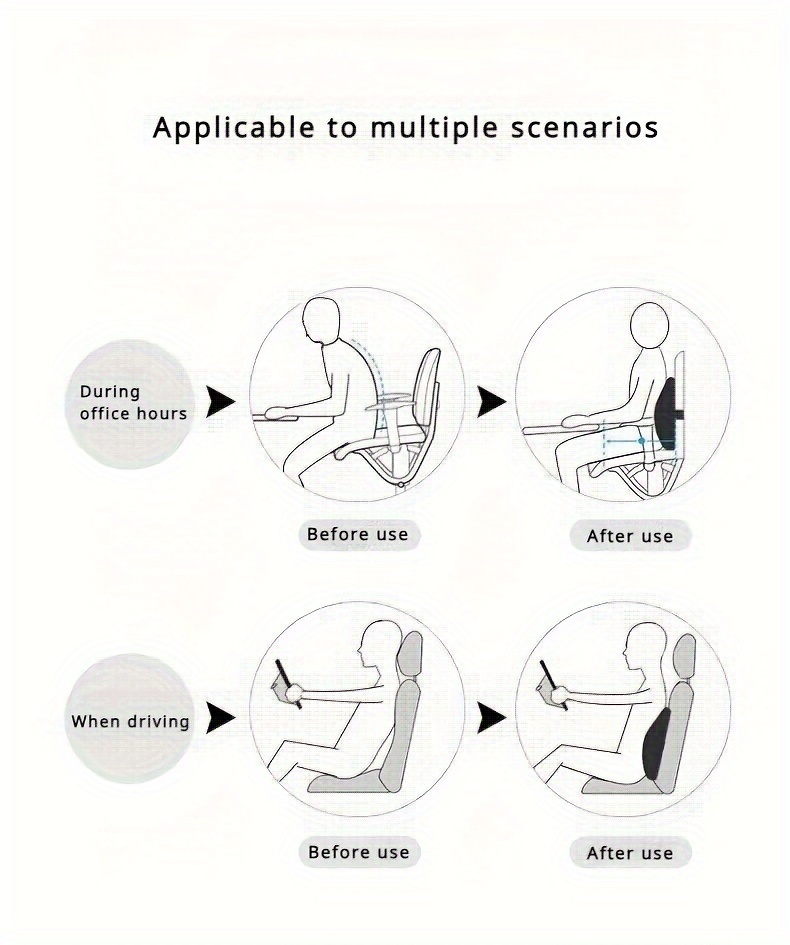 Applicable to multiple scenarios

During office hours

Before use

After use

When driving

Before use

After use