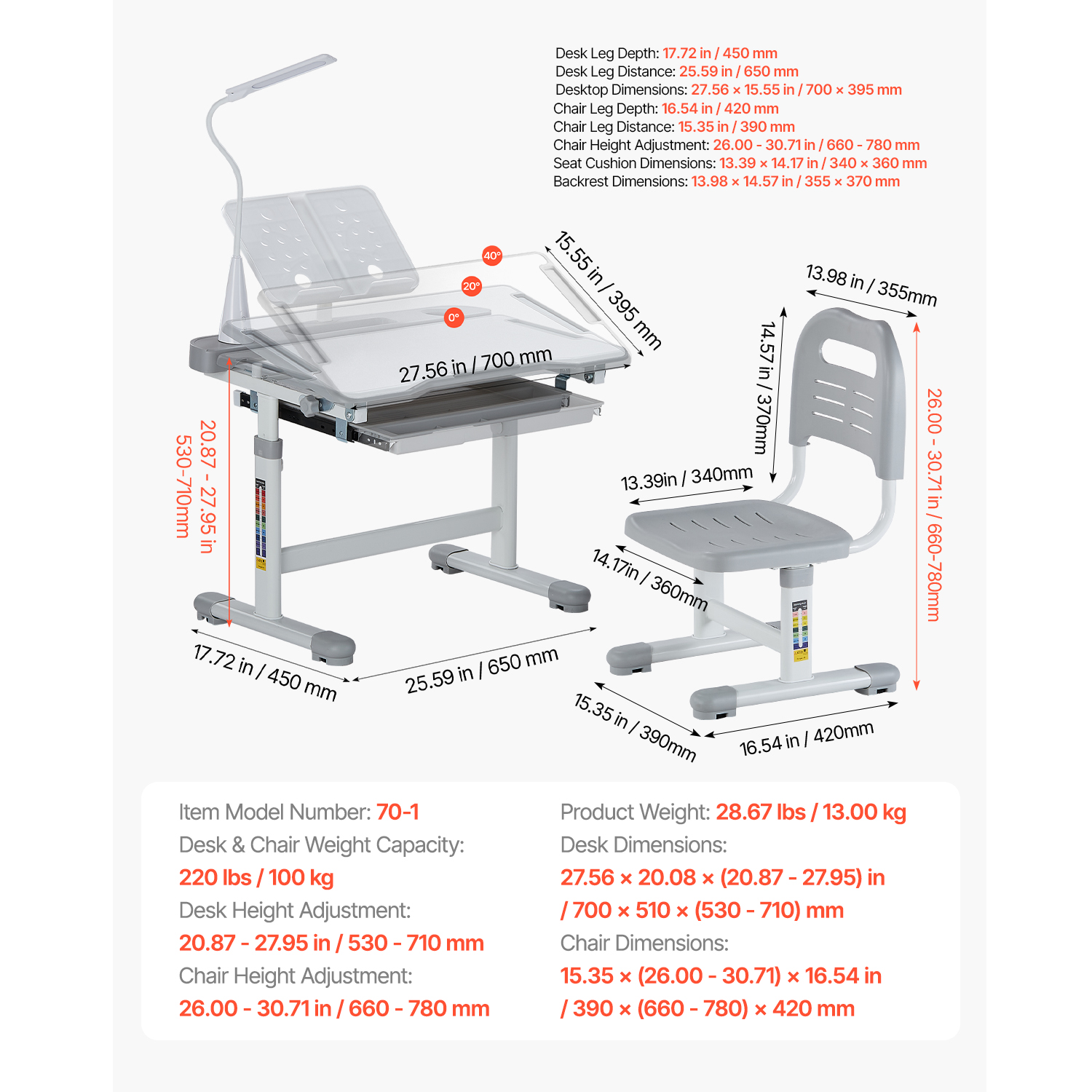 Desk Leg Depth: 17.72 in / 450 mm
Desk Leg Distance: 25.59 in / 650 mm
Desktop Dimensions: 27.56 × 15.55 in / 700 × 395 mm
Chair Leg Depth: 16.54 in / 420 mm
Chair Leg Distance: 15.35 in / 390 mm
Chair Height Adjustment: 26.00 - 30.71 in / 660 - 780 mm
Seat Cushion Dimensions: 13.39 × 14.17 in / 340 × 360 mm
Backrest Dimensions: 13.98 × 14.57 in / 355 × 370 mm

40°
20°
0°
15.55 in / 395 mm
27.56 in / 700 mm
20.87 - 27.95 in
530-710mm
17.72 in / 450 mm
25.59 in / 650 mm
13.98 in / 355mm
14.57 in / 370mm
26.00 - 30.71 in / 660-780mm
13.39in / 340mm
14.17in / 360mm
15.35 in / 390mm
16.54 in / 420mm

Item Model Number: 70-1
Desk & Chair Weight Capacity:
220 lbs / 100 kg
Desk Height Adjustment:
20.87 - 27.95 in / 530 - 710 mm
Chair Height Adjustment:
26.00 - 30.71 in / 660 - 780 mm

Product Weight: 28.67 lbs / 13.00 kg
Desk Dimensions:
27.56 × 20.08 × (20.87 - 27.95) in / 700 × 510 × (530 - 710) mm
Chair Dimensions:
15.35 × (26.00 - 30.71) × 16.54 in / 390 × (660 - 780) × 420 mm